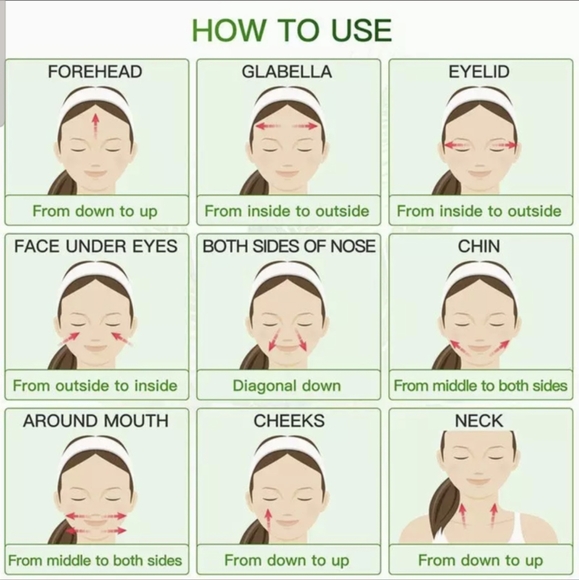 HOW TO USE

FOREHEAD
From down to up

GLABELLA
From inside to outside

EYELID
From inside to outside

FACE UNDER EYES
From outside to inside

BOTH SIDES OF NOSE
Diagonal down

CHIN
From middle to both sides

AROUND MOUTH
From middle to both sides

CHEEKS
From down to up

NECK
From down to up